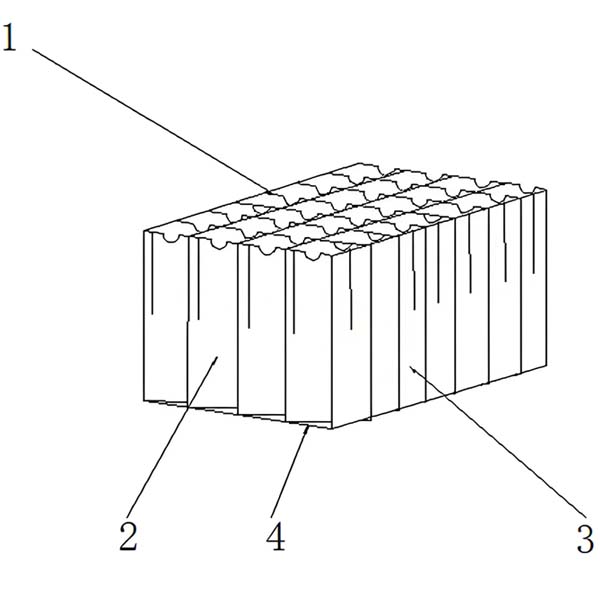 1

2

4

3